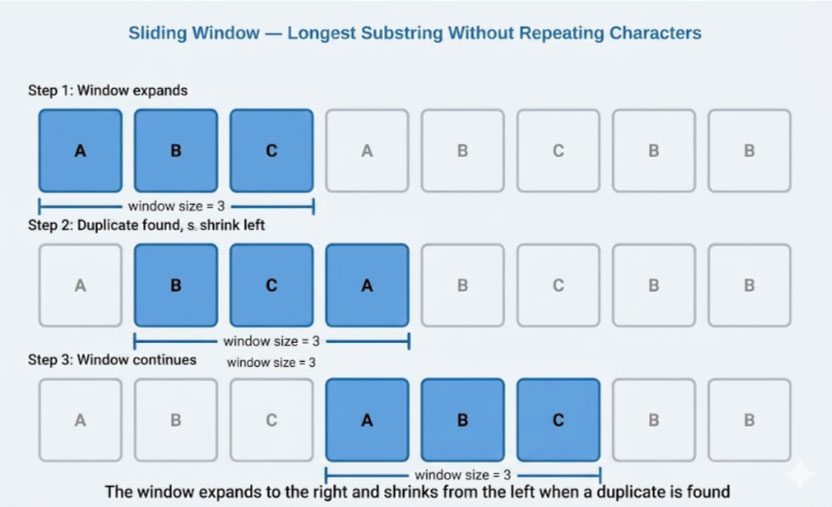 Sliding Window — Longest Substring Without Repeating Characters

Step 1: Window expands

A B C A B C B B

window size = 3

Step 2: Duplicate found, s. shrink left

A B C A B C B B

window size = 3

Step 3: Window continues

window size = 3

A B C A B C B B

window size = 3

The window expands to the right and shrinks from the left when a duplicate is found